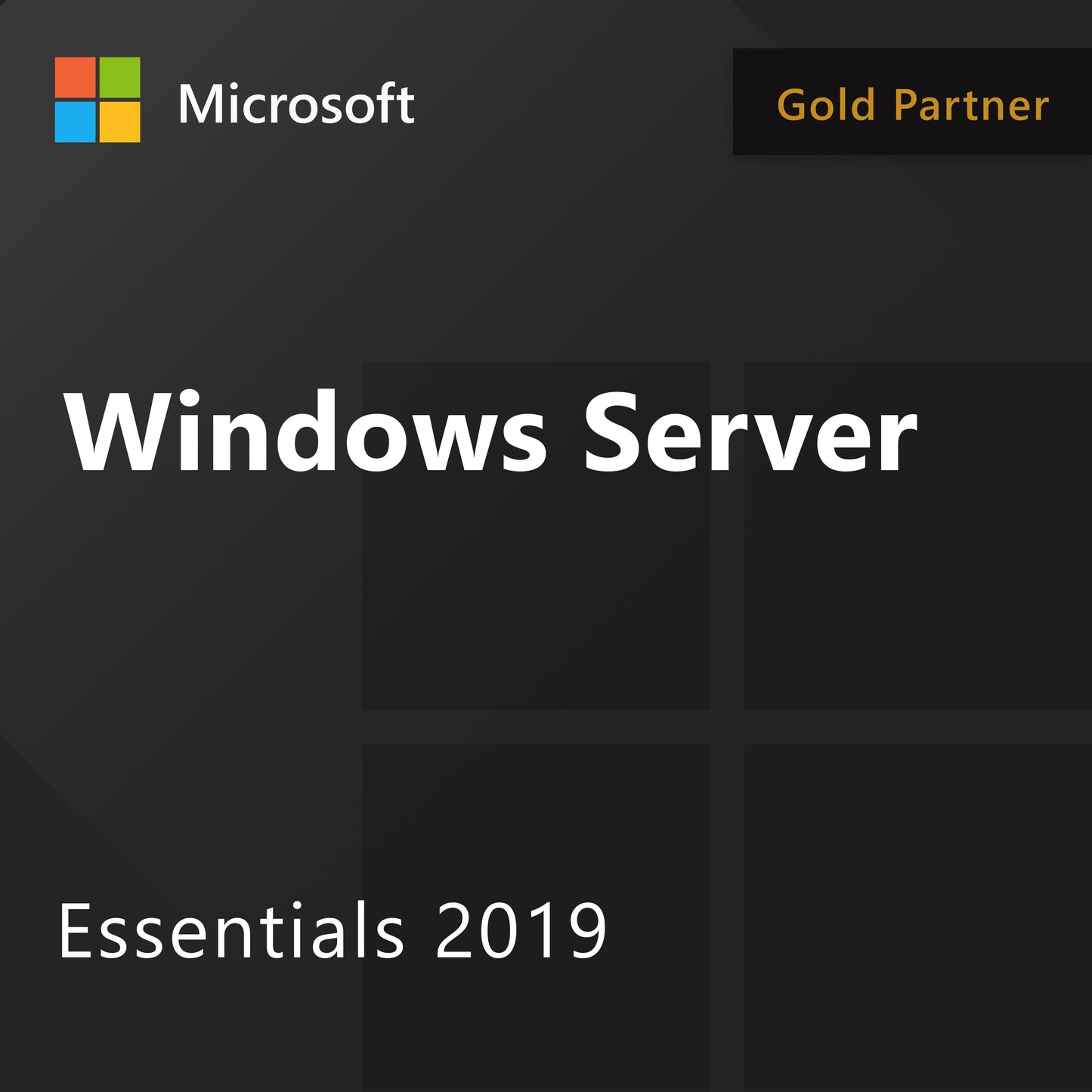 Microsoft

Gold Partner

Windows Server

Essentials 2019